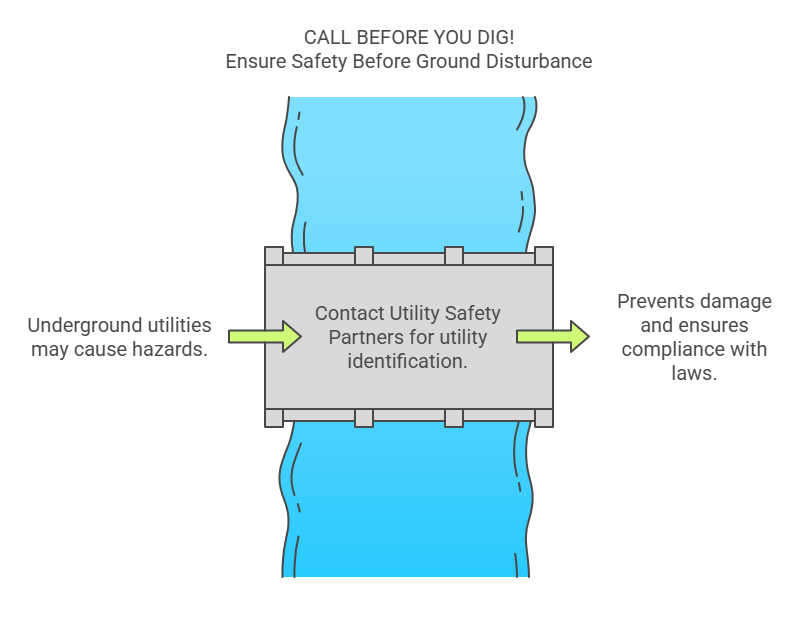 CALL BEFORE YOU DIG!
Ensure Safety Before Ground Disturbance

Underground utilities may cause hazards.

Contact Utility Safety Partners for utility identification.

Prevents damage and ensures compliance with laws.